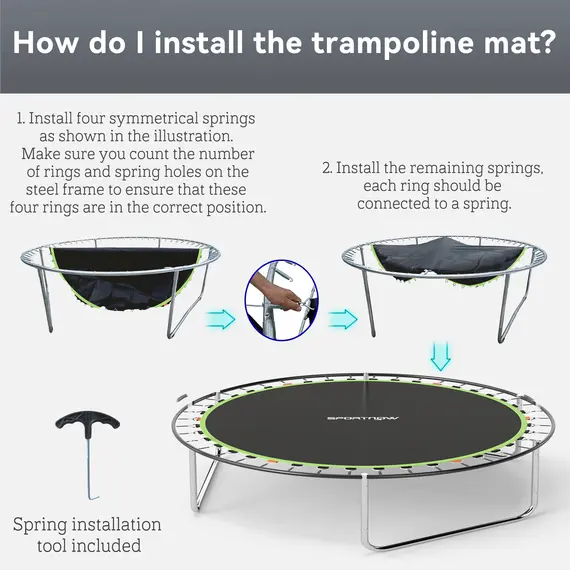 How do I install the trampoline mat?

1. Install four symmetrical springs as shown in the illustration. Make sure you count the number of rings and spring holes on the steel frame to ensure that these four rings are in the correct position.

2. Install the remaining springs, each ring should be connected to a spring.

SPORTNOW

Spring installation tool included