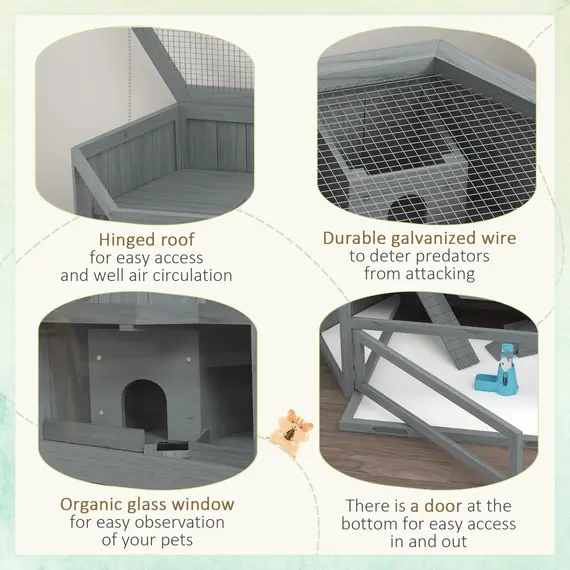 Hinged roof
for easy access
and well air circulation

Durable galvanized wire
to deter predators
from attacking

Organic glass window
for easy observation
of your pets

There is a door at the
bottom for easy access
in and out