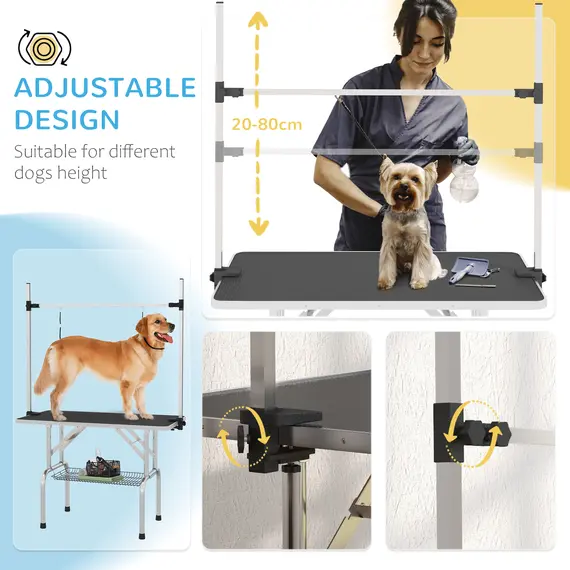 ADJUSTABLE DESIGN

Suitable for different dogs height

20-80cm