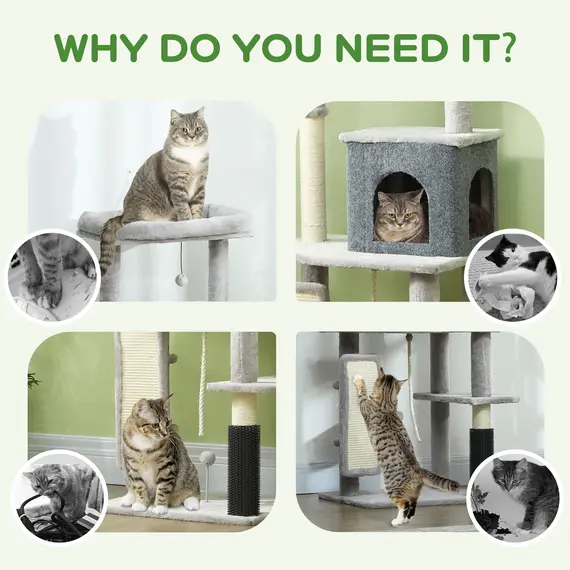 WHY DO YOU NEED IT?