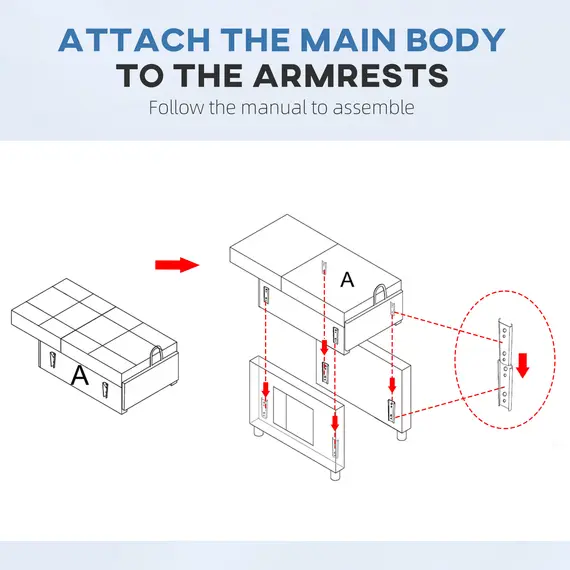 ATTACH THE MAIN BODY
TO THE ARMRESTS
Follow the manual to assemble

A

A