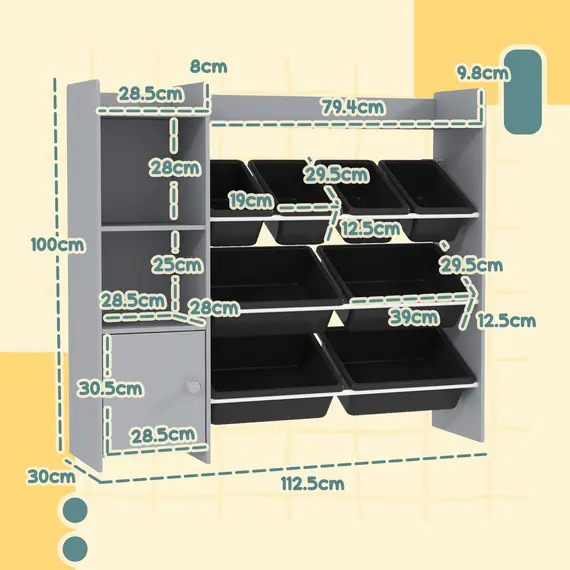 8cm
9.8cm
28.5cm
79.4cm
28cm
29.5cm
19cm
12.5cm
100cm
25cm
29.5cm
28.5cm
28cm
39cm
12.5cm
30.5cm
28.5cm
30cm
112.5cm