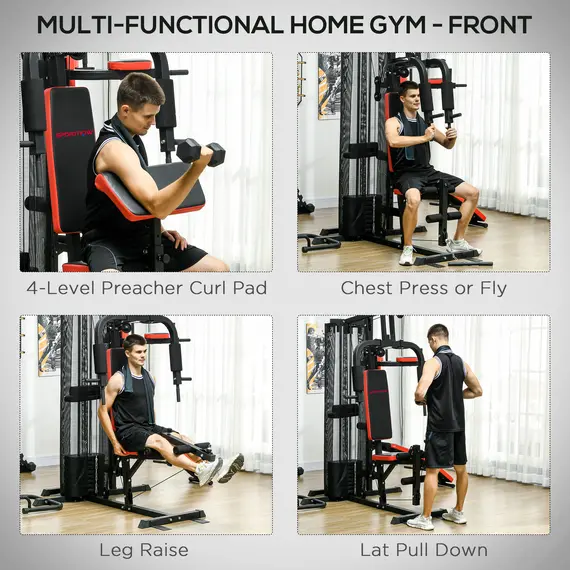 MULTI-FUNCTIONAL HOME GYM - FRONT

SPORTNOW

4-Level Preacher Curl Pad

Chest Press or Fly

Leg Raise

Lat Pull Down