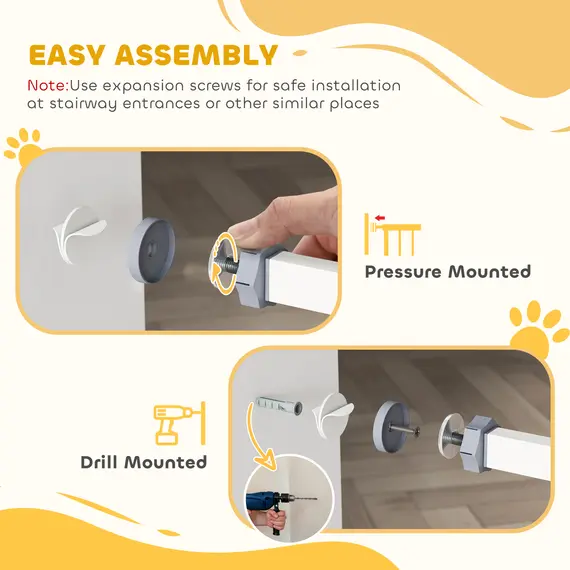 EASY ASSEMBLY

Note:Use expansion screws for safe installation at stairway entrances or other similar places

Pressure Mounted

Drill Mounted