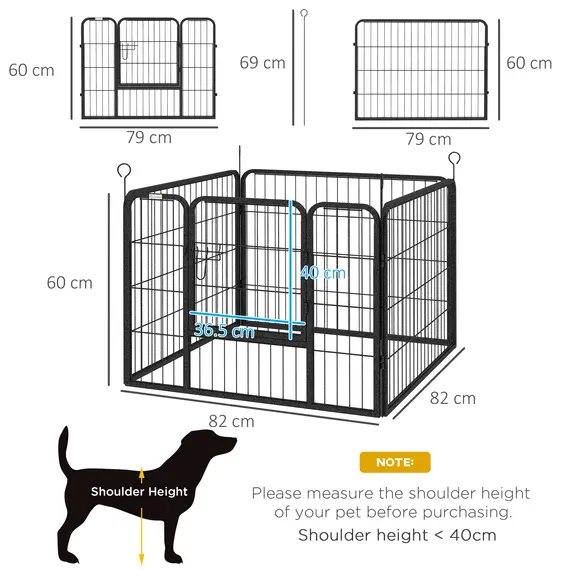 60 cm
79 cm
69 cm
60 cm
79 cm
60 cm
40 cm
36.5 cm
82 cm
82 cm
Shoulder Height
NOTE:
Please measure the shoulder height of your pet before purchasing.
Shoulder height < 40cm