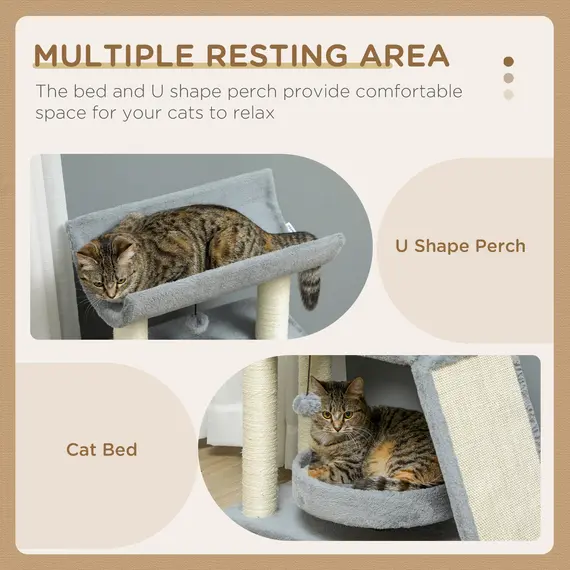 MULTIPLE RESTING AREA

The bed and U shape perch provide comfortable space for your cats to relax

U Shape Perch

Cat Bed