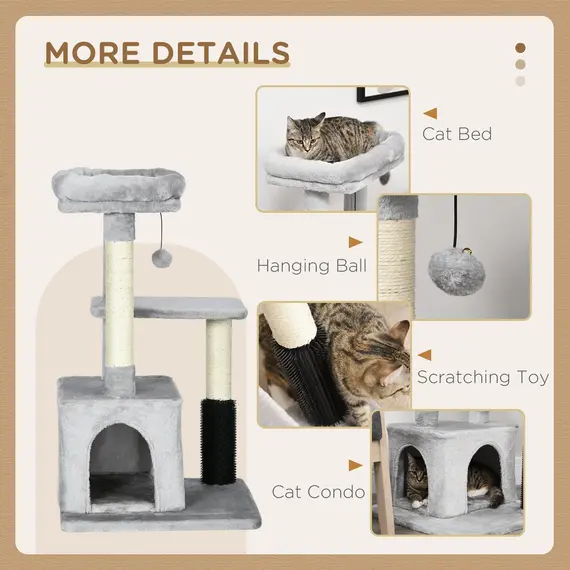 MORE DETAILS

Cat Bed

Hanging Ball

Scratching Toy

Cat Condo