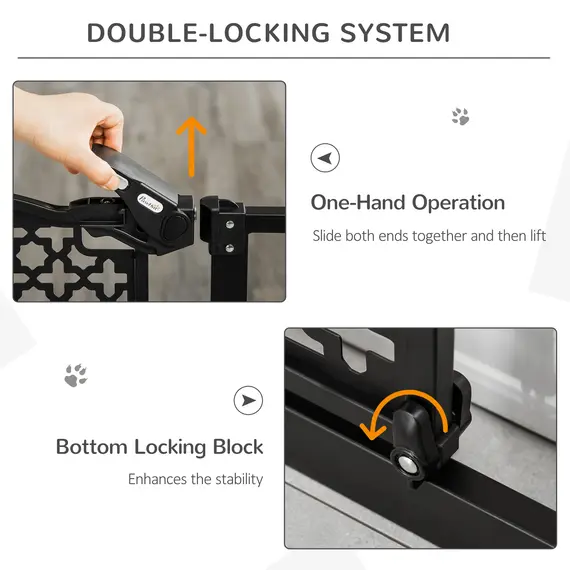 DOUBLE-LOCKING SYSTEM

PawHut

One-Hand Operation

Slide both ends together and then lift

Bottom Locking Block

Enhances the stability