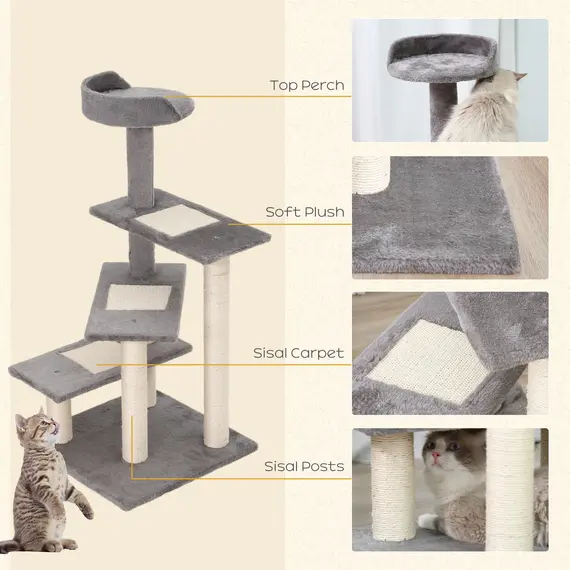 Top Perch

Soft Plush

Sisal Carpet

Sisal Posts