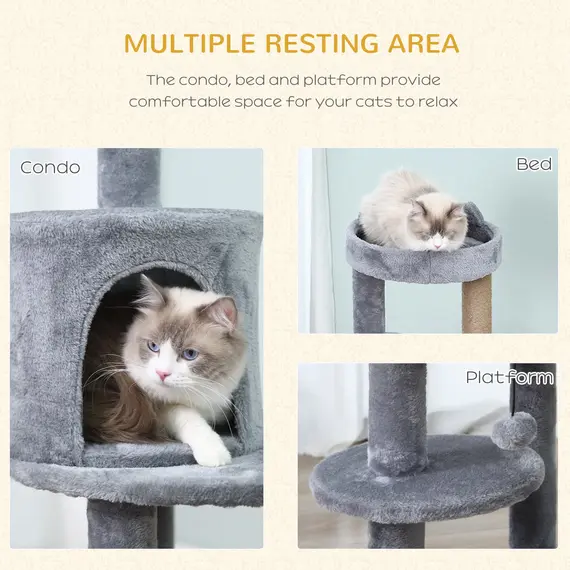 MULTIPLE RESTING AREA

The condo, bed and platform provide comfortable space for your cats to relax

Condo

Bed

Platform