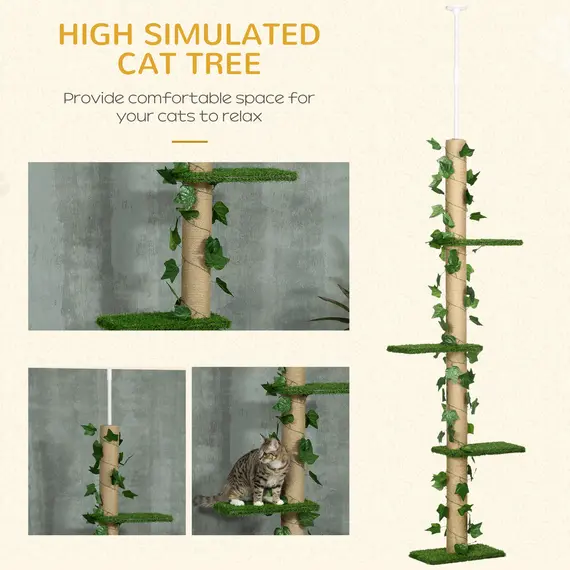 HIGH SIMULATED CAT TREE

Provide comfortable space for your cats to relax