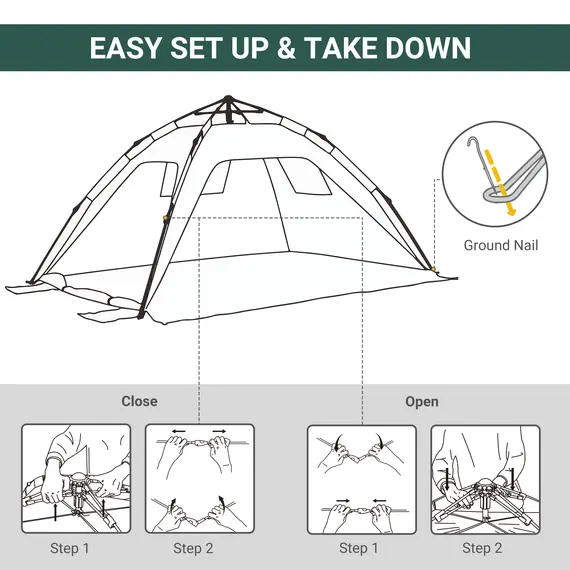 EASY SET UP & TAKE DOWN

Ground Nail

Close

Step 1

Step 2

Open

Step 1

Step 2