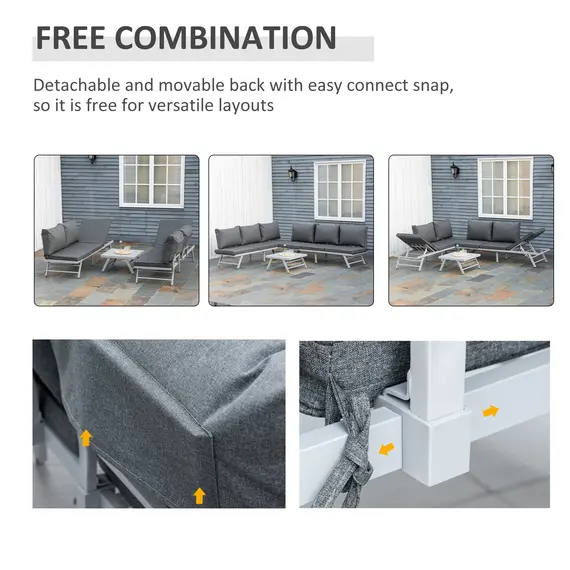 FREE COMBINATION

Detachable and movable back with easy connect snap, so it is free for versatile layouts