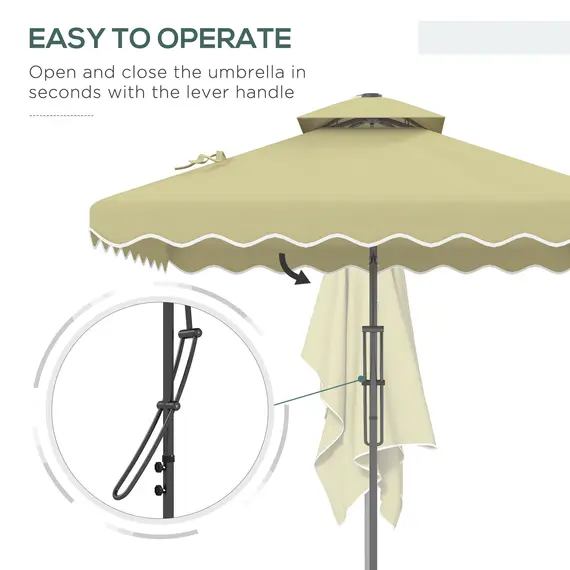 EASY TO OPERATE

Open and close the umbrella in seconds with the lever handle