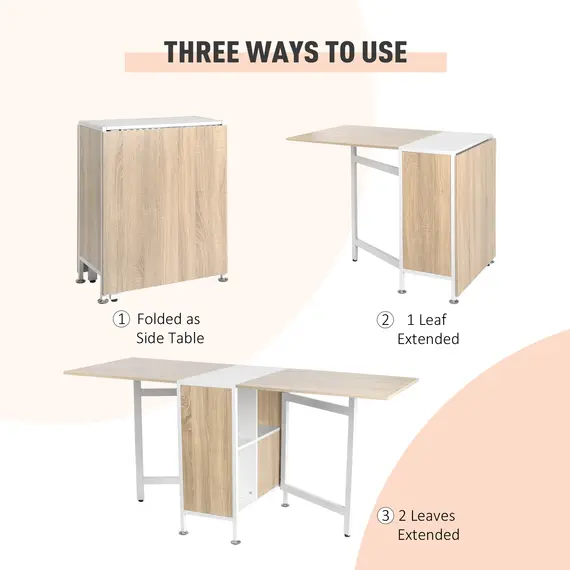 THREE WAYS TO USE

① Folded as Side Table

② 1 Leaf Extended

③ 2 Leaves Extended