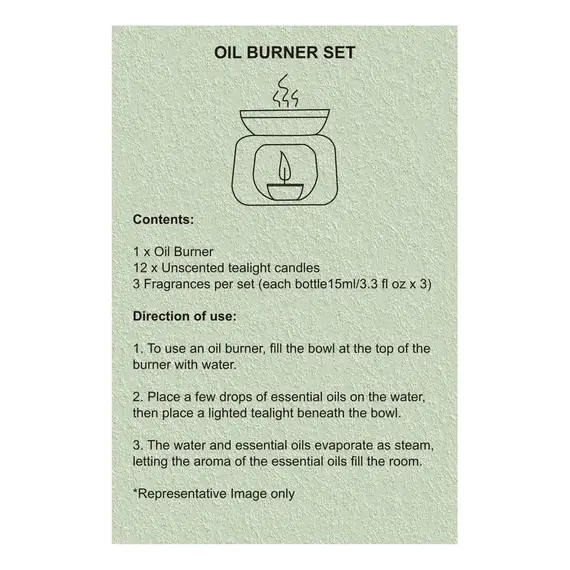 OIL BURNER SET

Contents:

1 x Oil Burner
12 x Unscented tealight candles
3 Fragrances per set (each bottle15ml/3.3 fl oz x 3)

Direction of use:

1. To use an oil burner, fill the bowl at the top of the burner with water.

2. Place a few drops of essential oils on the water, then place a lighted tealight beneath the bowl.

3. The water and essential oils evaporate as steam, letting the aroma of the essential oils fill the room.

*Representative Image only