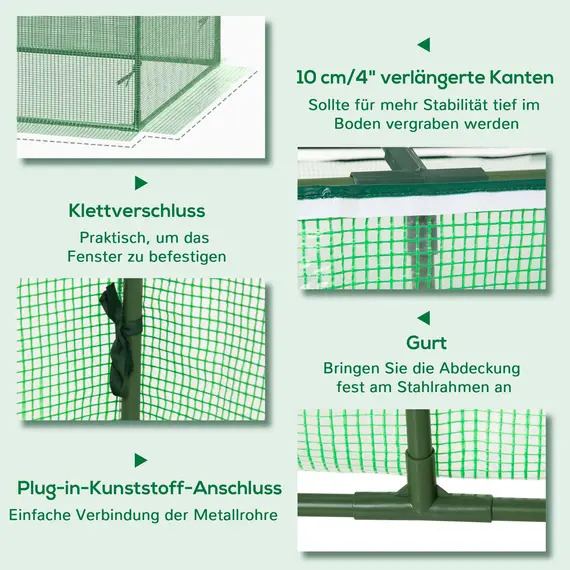 10 cm/4" verlängerte Kanten

Sollte für mehr Stabilität tief im Boden vergraben werden

Klettverschluss

Praktisch, um das Fenster zu befestigen

Gurt

Bringen Sie die Abdeckung fest am Stahlrahmen an

Plug-in-Kunststoff-Anschluss

Einfache Verbindung der Metallrohre