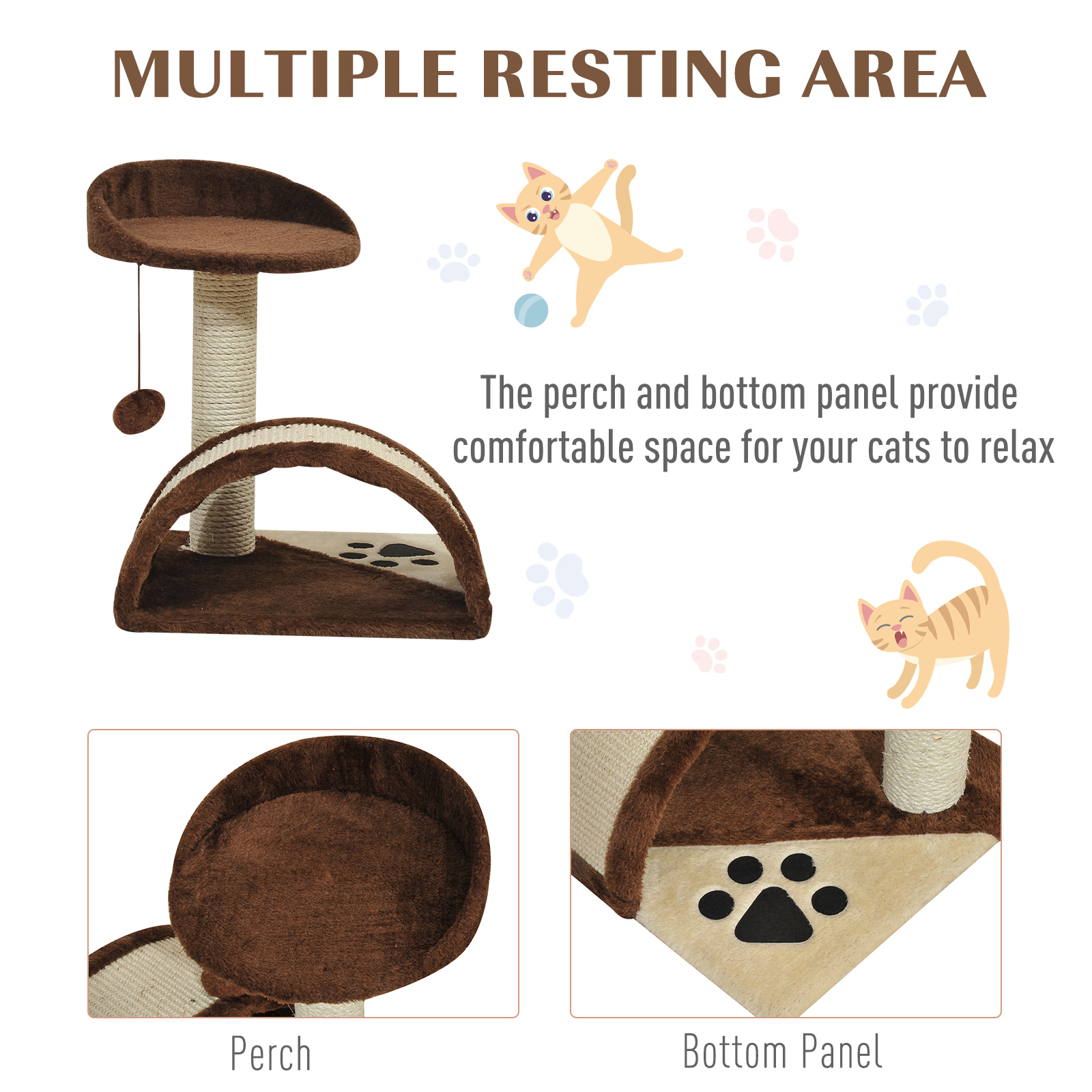 MULTIPLE RESTING AREA

The perch and bottom panel provide comfortable space for your cats to relax

Perch

Bottom Panel