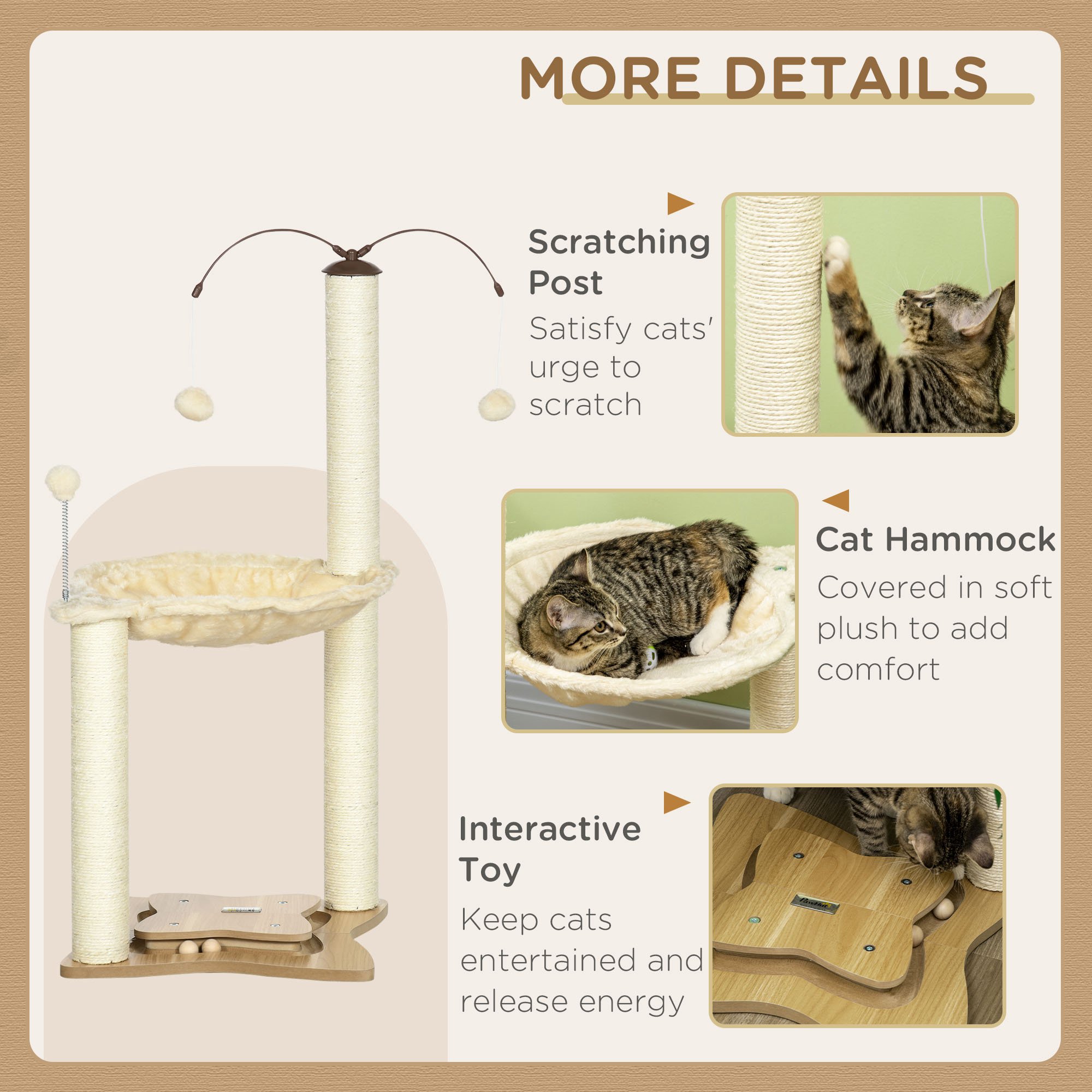 MORE DETAILS

Scratching Post
Satisfy cats' urge to scratch

Cat Hammock
Covered in soft plush to add comfort

Interactive Toy
Keep cats entertained and release energy

PawHut