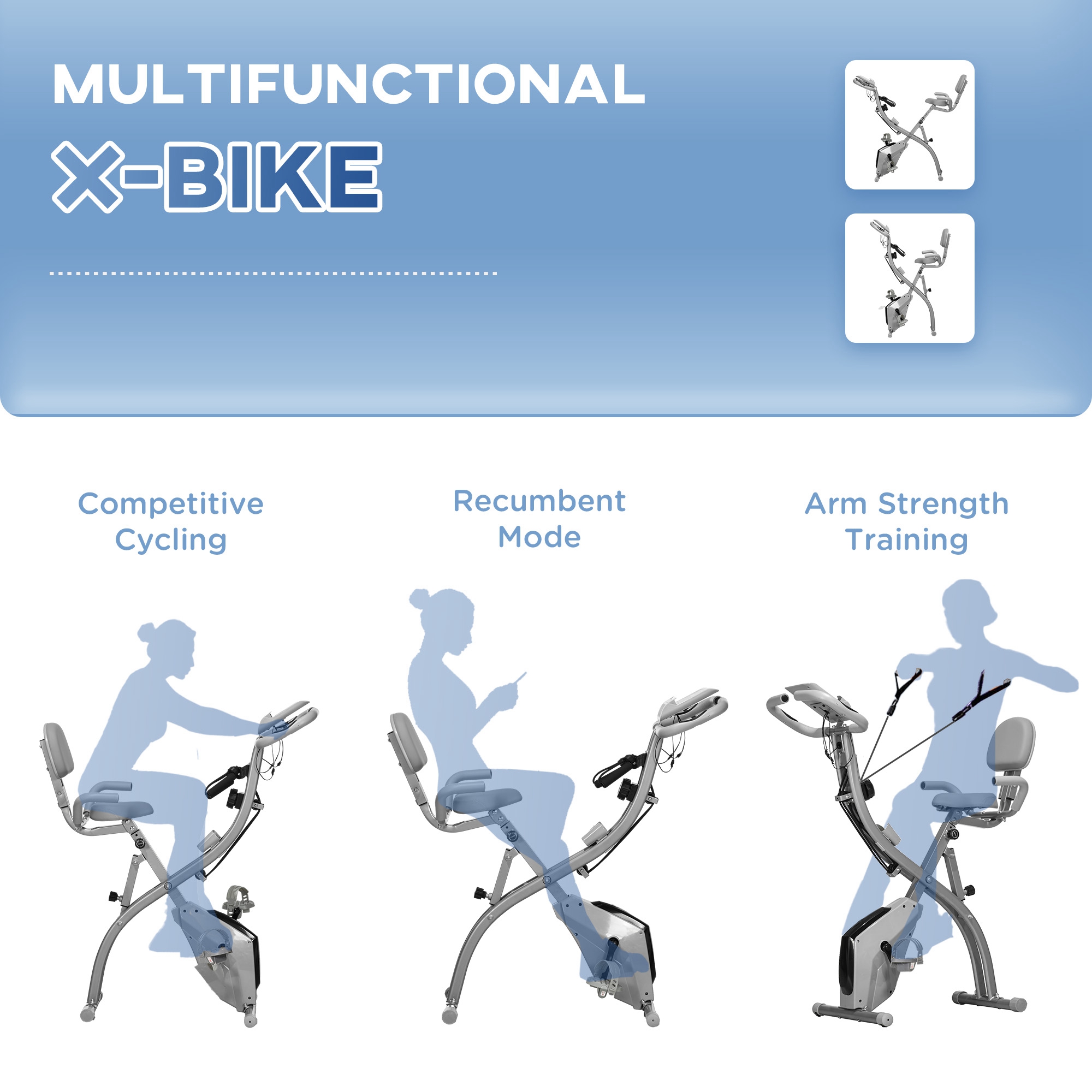 MULTIFUNCTIONAL
X-BIKE

Competitive Cycling

Recumbent Mode

Arm Strength Training