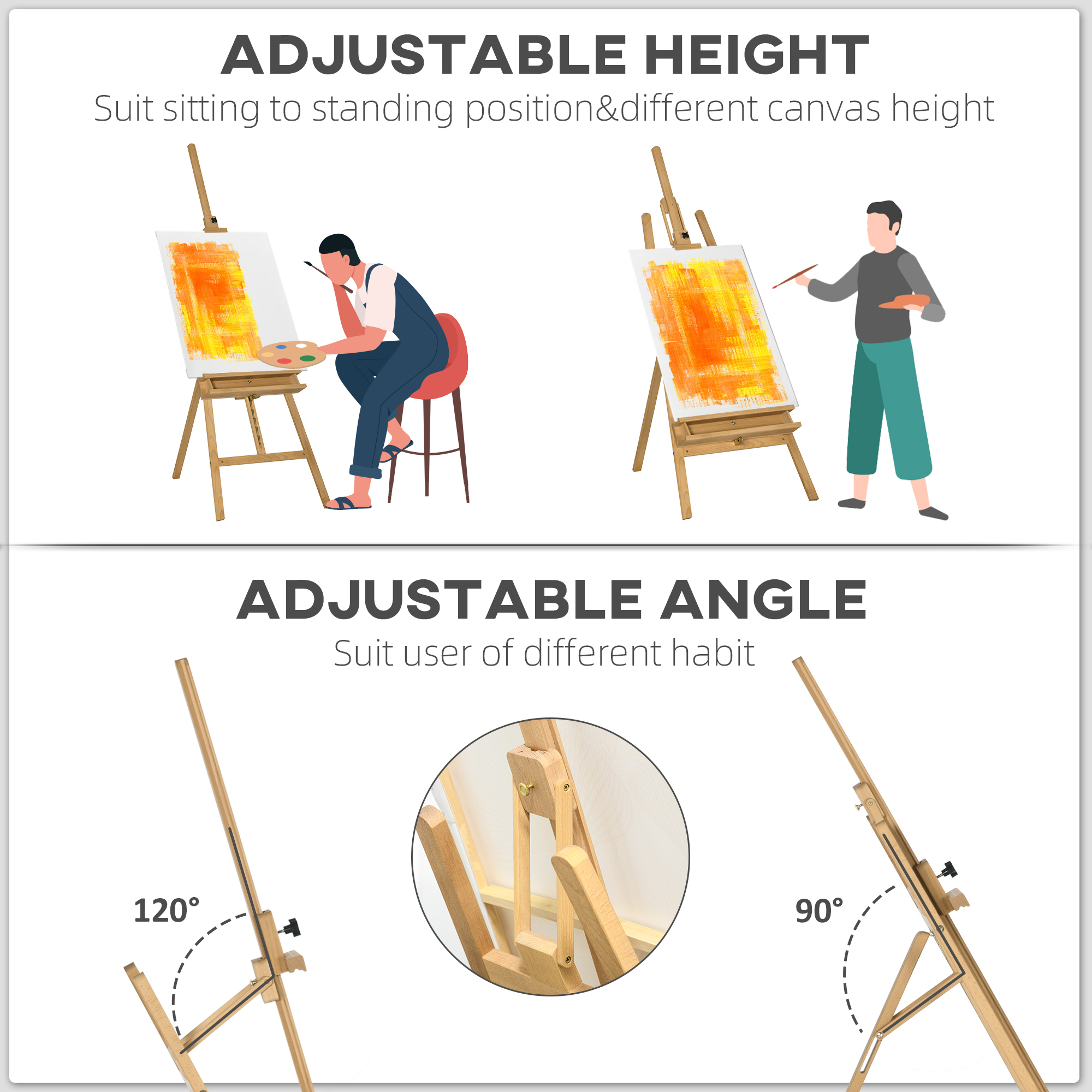 ADJUSTABLE HEIGHT
Suit sitting to standing position&different canvas height

ADJUSTABLE ANGLE
Suit user of different habit

120°

90°