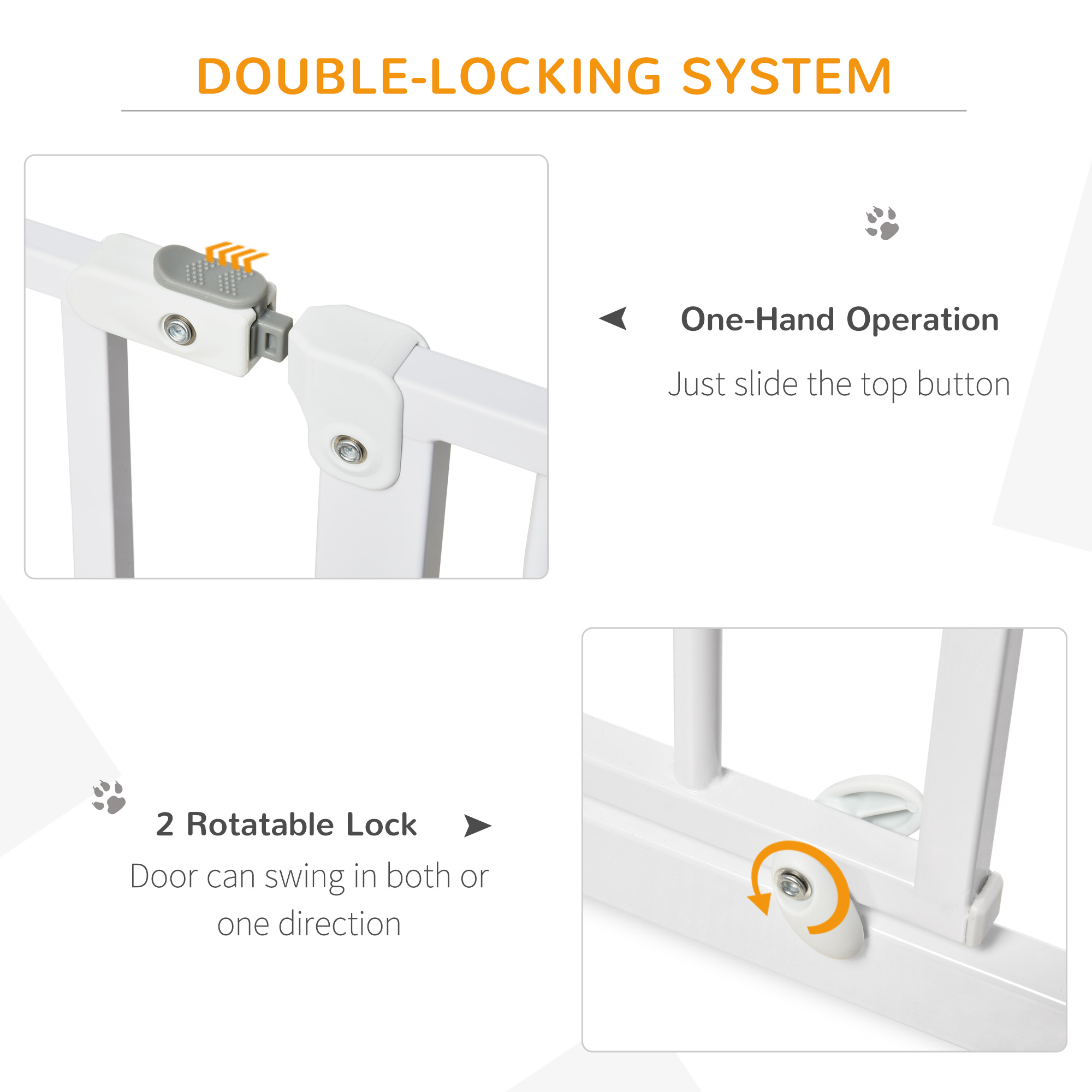 DOUBLE-LOCKING SYSTEM

One-Hand Operation

Just slide the top button

2 Rotatable Lock

Door can swing in both or one direction